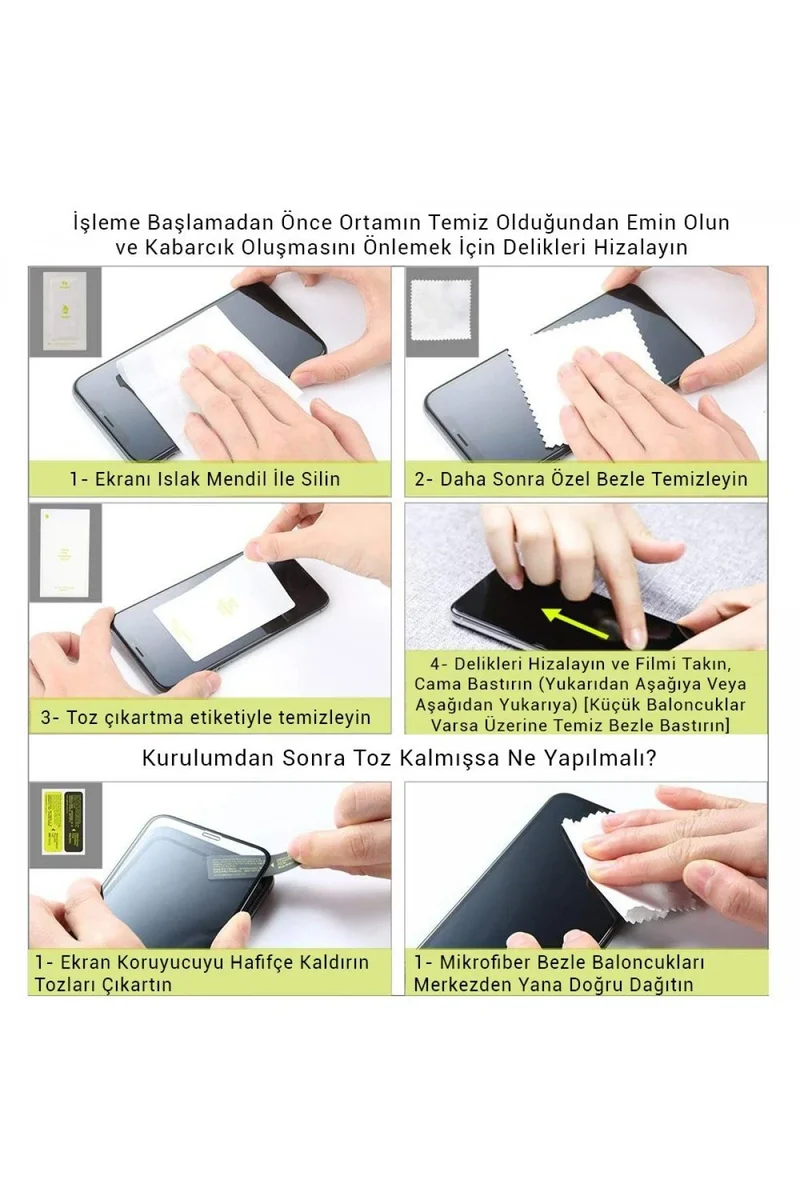 İşleme Başlamadan Önce Ortamın Temiz Olduğundan Emin Olun ve Kabarcık Oluşmasını Önlemek İçin Delikleri Hizalayın

1- Ekranı Islak Mendil İle Silin

2- Daha Sonra Özel Bezle Temizleyin

3- Toz çıkartma etiketiyle temizleyin

4- Delikleri Hizalayın ve Filmi Takın, Cama Bastırın (Yukarıdan Aşağıya Veya Aşağıdan Yukarıya) [Küçük Baloncuklar Varsa Üzerine Temiz Bezle Bastırın]

Kurulumdan Sonra Toz Kalmışsa Ne Yapılmalı?

1- Ekran Koruyucuyu Hafifçe Kaldırın Tozları Çıkartın

1- Mikrofiber Bezle Baloncukları Merkezden Yana Doğru Dağıtın